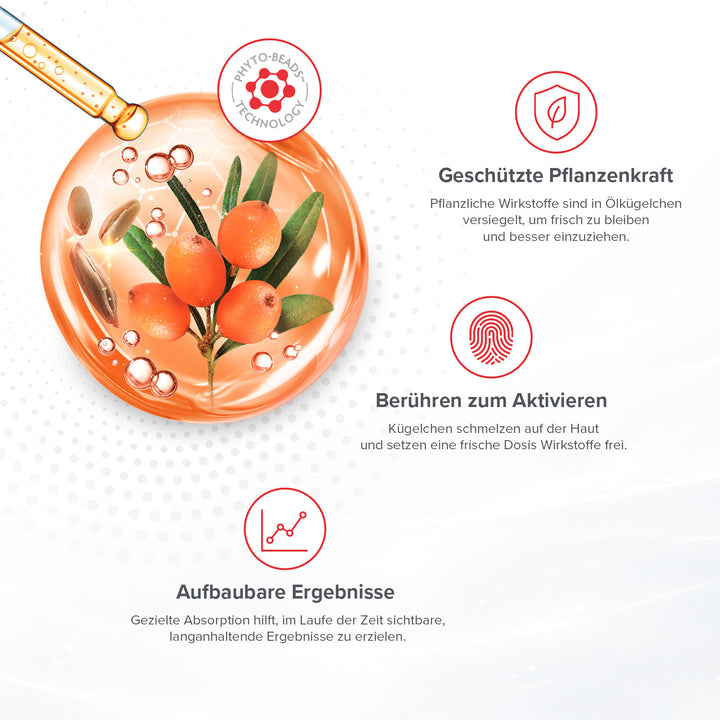 PHYTO-BEADS
TECHNOLOGY

Geschützte Pflanzenkraft

Pflanzliche Wirkstoffe sind in Ölkügelchen versiegelt, um frisch zu bleiben und besser einzuziehen.

Berühren zum Aktivieren

Kügelchen schmelzen auf der Haut und setzen eine frische Dosis Wirkstoffe frei.

Aufbaubare Ergebnisse

Gezielte Absorption hilft, im Laufe der Zeit sichtbare, langanhaltende Ergebnisse zu erzielen.