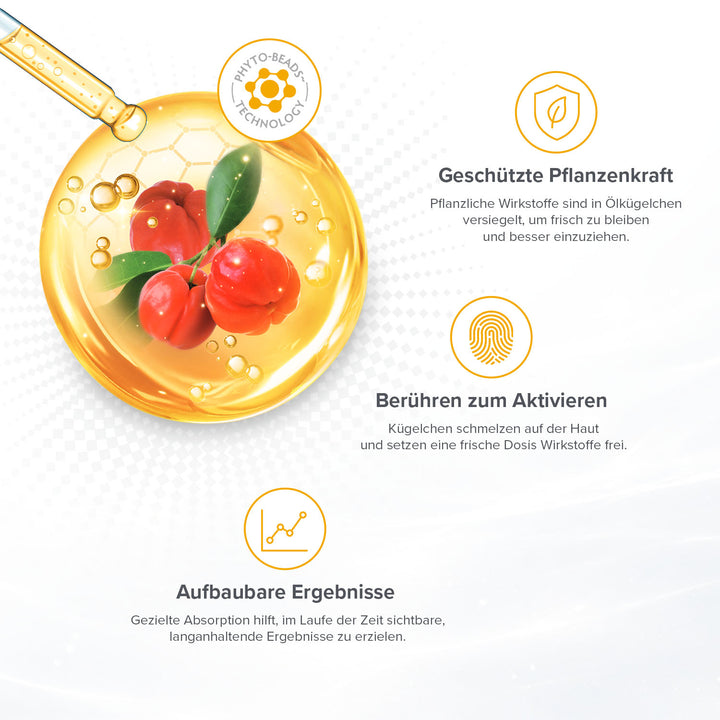 PHYTO-BEADS TECHNOLOGY

Geschützte Pflanzenkraft

Pflanzliche Wirkstoffe sind in Ölkügelchen versiegelt, um frisch zu bleiben und besser einzuziehen.

Berühren zum Aktivieren

Kügelchen schmelzen auf der Haut und setzen eine frische Dosis Wirkstoffe frei.

Aufbaubare Ergebnisse

Gezielte Absorption hilft, im Laufe der Zeit sichtbare, langanhaltende Ergebnisse zu erzielen.