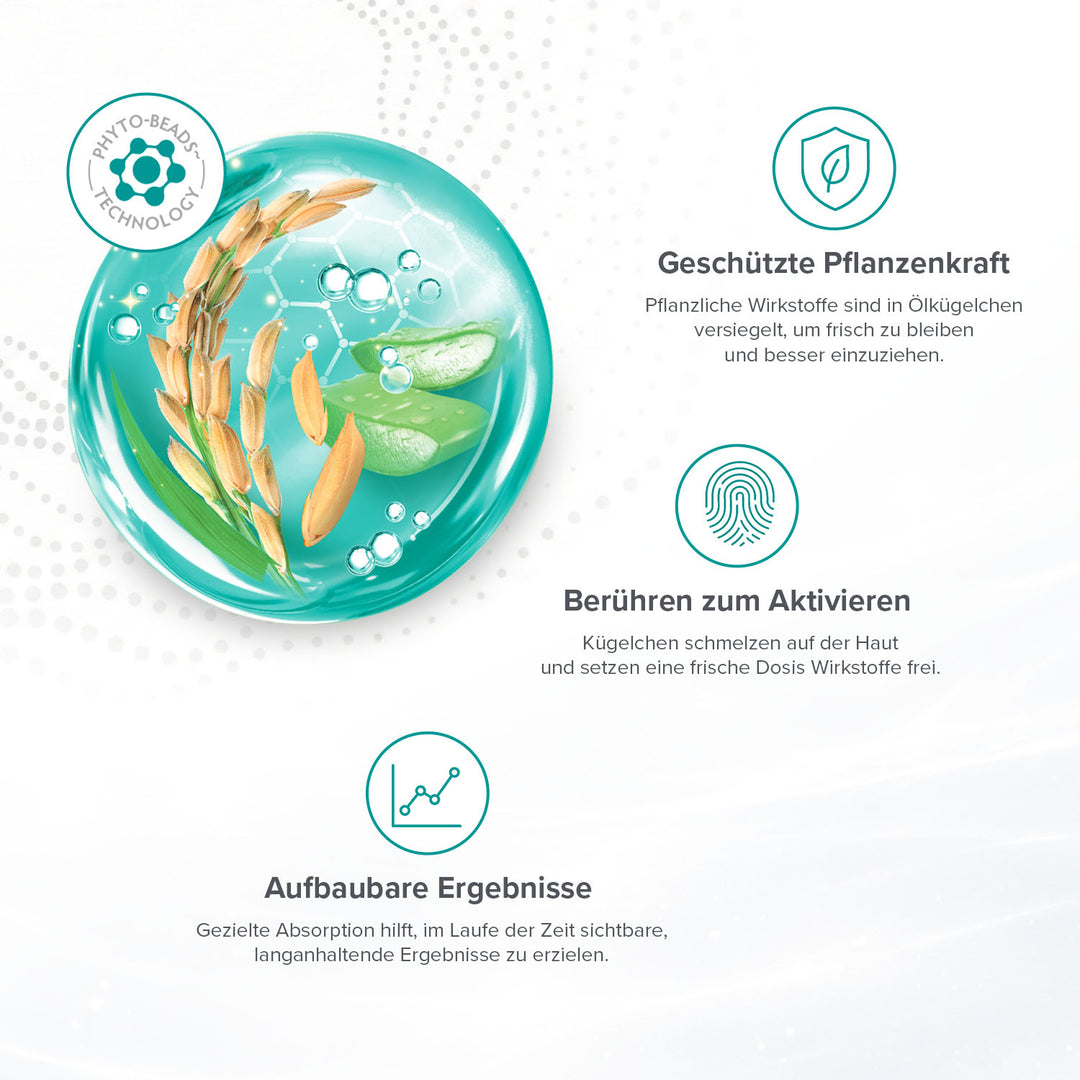 PHYTO-BEADS™
TECHNOLOGY

Geschützte Pflanzenkraft

Pflanzliche Wirkstoffe sind in Ölkügelchen versiegelt, um frisch zu bleiben und besser einzuziehen.

Berühren zum Aktivieren

Kügelchen schmelzen auf der Haut und setzen eine frische Dosis Wirkstoffe frei.

Aufbaubare Ergebnisse

Gezielte Absorption hilft, im Laufe der Zeit sichtbare, langanhaltende Ergebnisse zu erzielen.