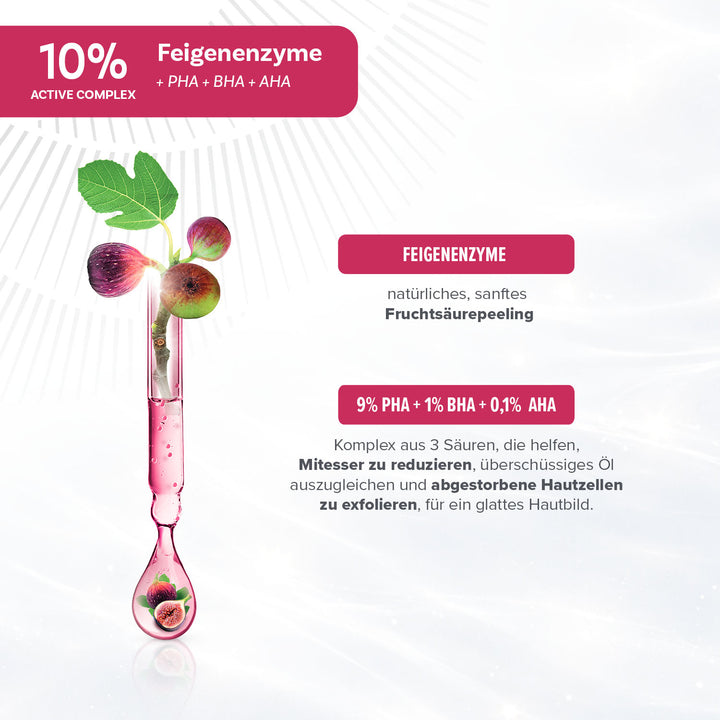 10%
ACTIVE COMPLEX

Feigenenzyme
+ PHA + BHA + AHA

FEIGENENZYME

natürliches, sanftes
Fruchtsäurepeeling

9% PHA + 1% BHA + 0,1% AHA

Komplex aus 3 Säuren, die helfen, Mitesser zu reduzieren, überschüssiges Öl auszugleichen und abgestorbene Hautzellen zu exfolieren, für ein glattes Hautbild.