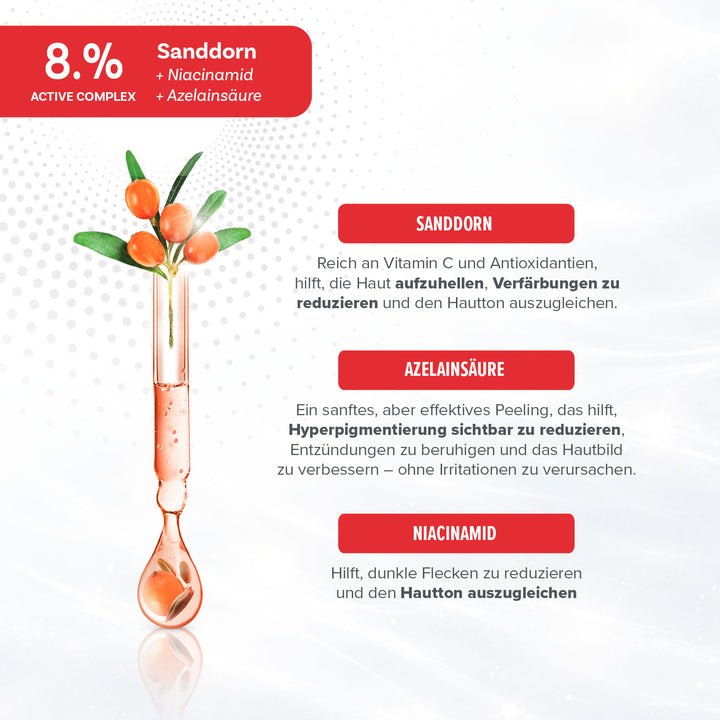 8.%
ACTIVE COMPLEX

Sanddorn
+ Niacinamid
+ Azelainsäure

SANDDORN

Reich an Vitamin C und Antioxidantien, hilft, die Haut aufzuhellen, Verfärbungen zu reduzieren und den Hautton auszugleichen.

AZELAINSÄURE

Ein sanftes, aber effektives Peeling, das hilft, Hyperpigmentierung sichtbar zu reduzieren, Entzündungen zu beruhigen und das Hautbild zu verbessern – ohne Irritationen zu verursachen.

NIACINAMID

Hilft, dunkle Flecken zu reduzieren und den Hautton auszugleichen